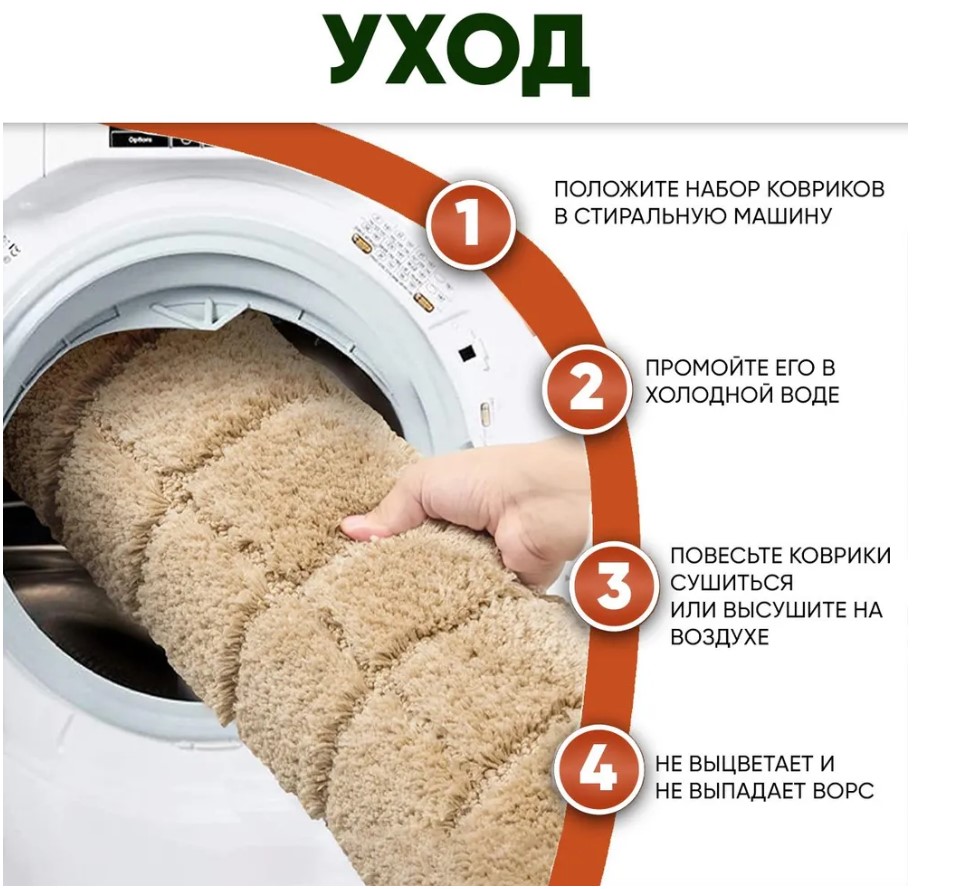 УХОД

Options

1 ПОЛОЖИТЕ НАБОР КОВРИКОВ В СТИРАЛЬНУЮ МАШИНУ

2 ПРОМОЙТЕ ЕГО В ХОЛОДНОЙ ВОДЕ

3 ПОВЕСЬТЕ КОВРИКИ СУШИТЬСЯ ИЛИ ВЫСУШИТЕ НА ВОЗДУХЕ

4 НЕ ВЫЦВЕТАЕТ И НЕ ВЫПАДАЕТ ВОРС